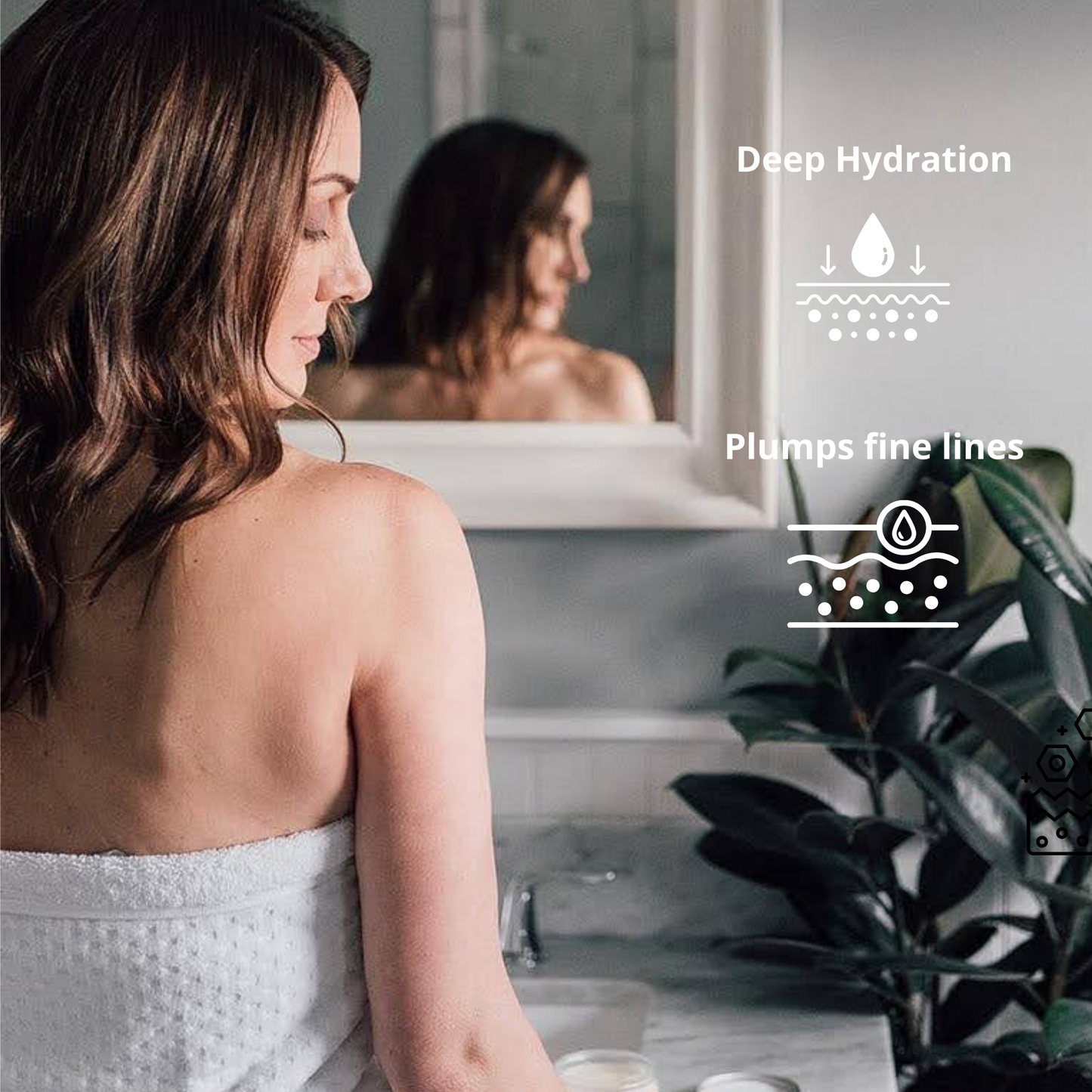 Deep Hydration

Plumps fine lines