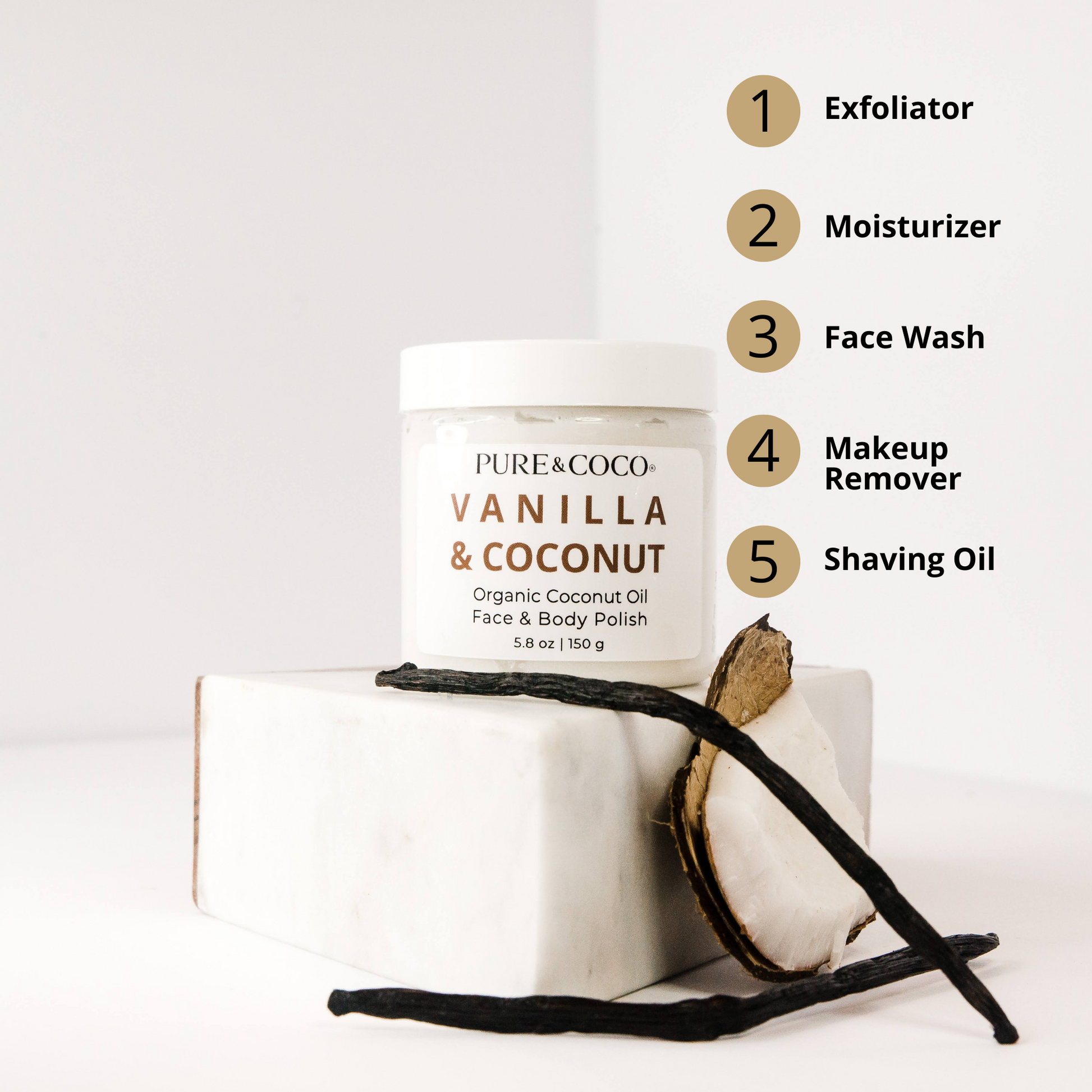 1 Exfoliator

2 Moisturizer

3 Face Wash

4 Makeup Remover

5 Shaving Oil

PURE&COCO®

VANILLA & COCONUT

Organic Coconut Oil
Face & Body Polish

5.8 oz | 150 g