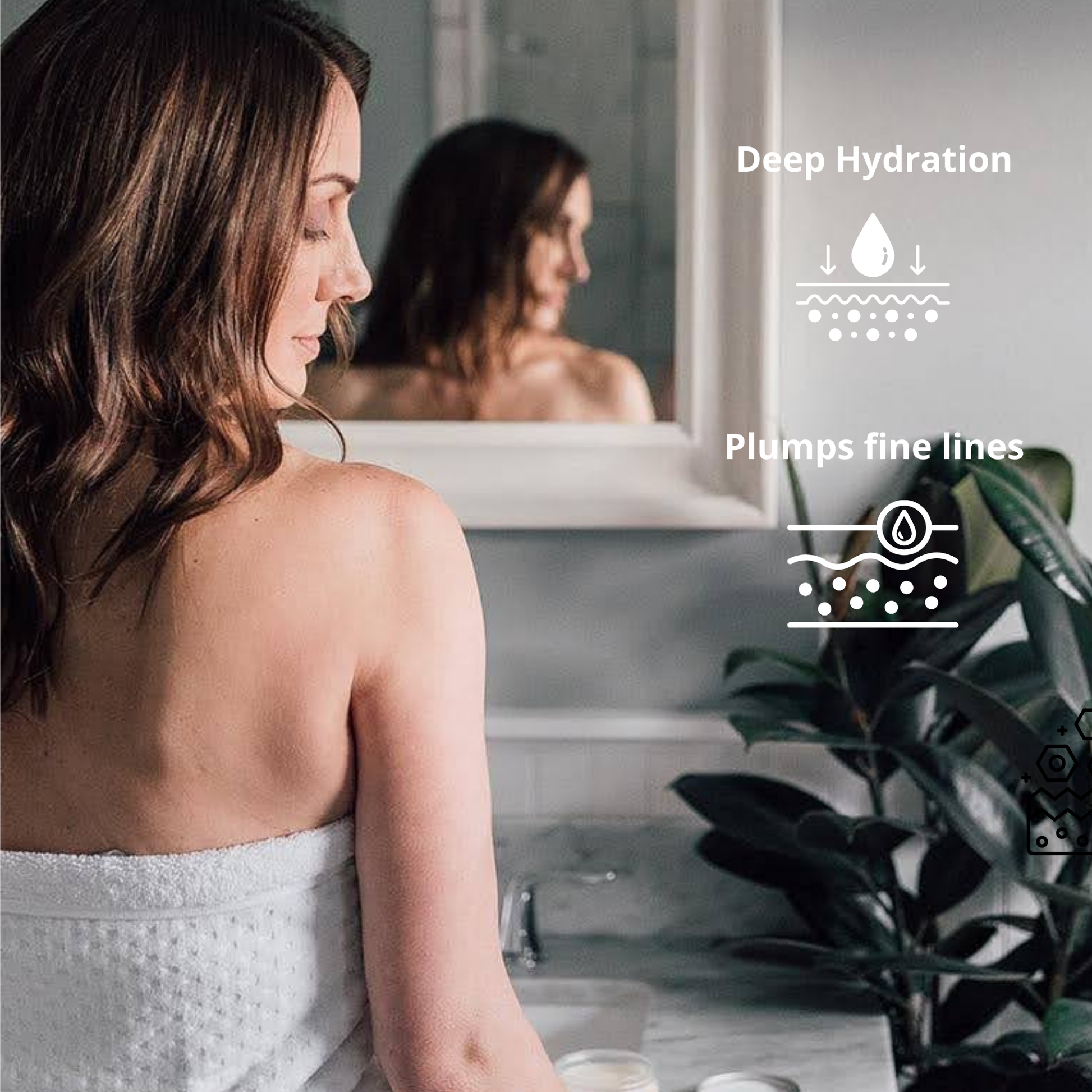 Deep Hydration

Plumps fine lines